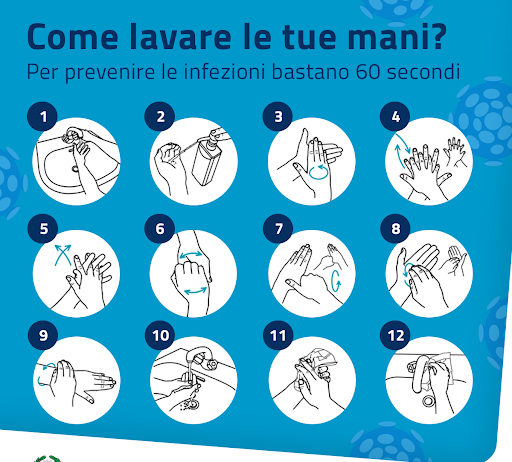 Come lavare le tue mani?
Per prevenire le infezioni bastano 60 secondi

1
2
3
4
5
6
7
8
9
10
11
12